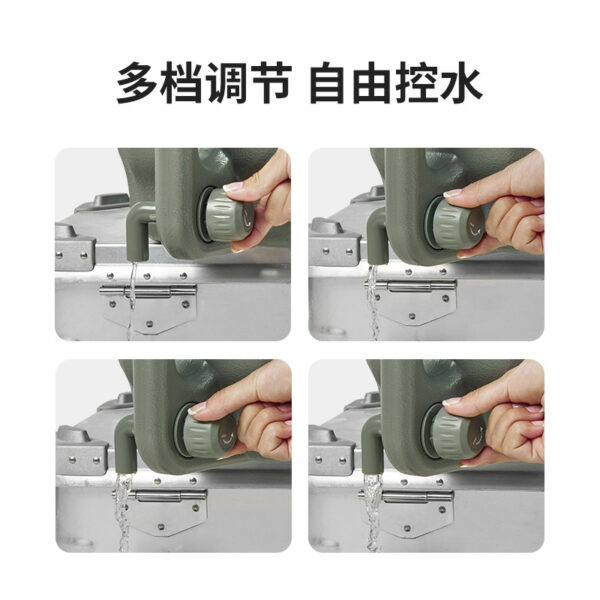 多档调节 自由控水